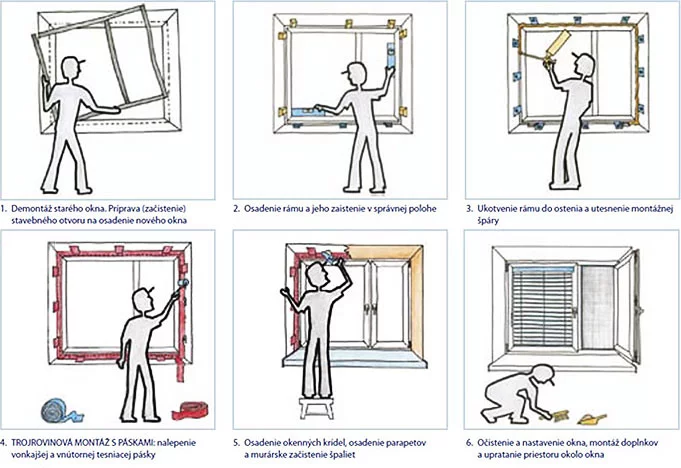 1. Demontáž starého okna. Príprava (začistenie) stavebného otvoru na osadenie nového okna

2. Osadenie rámu a jeho zaistenie v správnej polohe

3. Ukotvenie rámu do ostenia a utesnenie montážnej špáry

4. TROJROVINOVÁ MONTÁŽ S PÁSKAMI: nalepenie vonkajšej a vnútornej tesniacej pásky

5. Osadenie okenných krídel, osadenie parapetov a murárske začistenie špaliet

6. Očistenie a nastavenie okna, montáž doplnkov a upratanie priestoru okolo okna